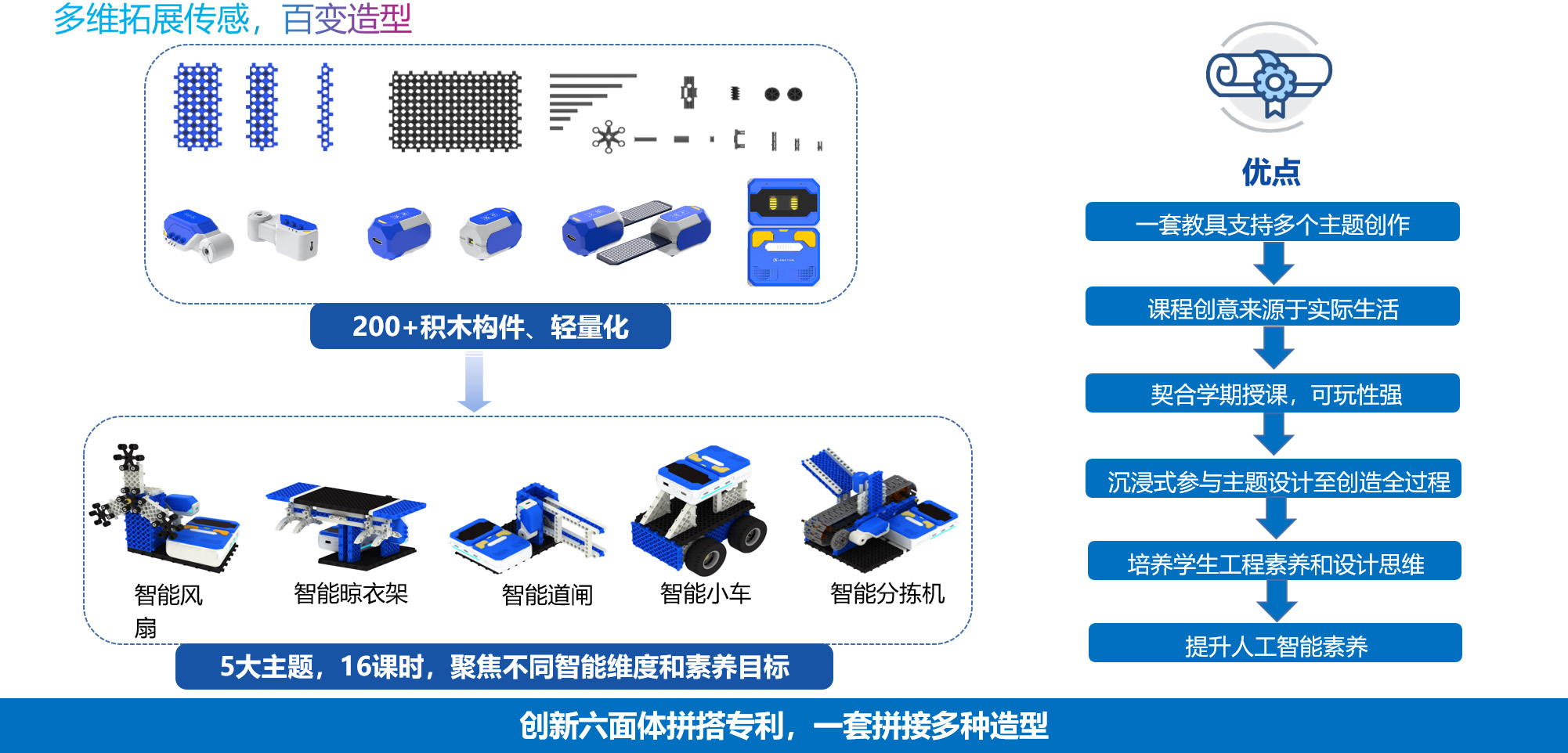 多维拓展传感，百变造型

200+积木构件、轻量化

智能风扇

智能晾衣架

智能道闸

智能小车

智能分拣机

5大主题，16课时，聚焦不同智能维度和素养目标

优点

一套教具支持多个主题创作

课程创意来源于实际生活

契合学期授课，可玩性强

沉浸式参与主题设计至创造全过程

培养学生工程素养和设计思维

提升人工智能素养

创新六面体拼搭专利，一套拼接多种造型